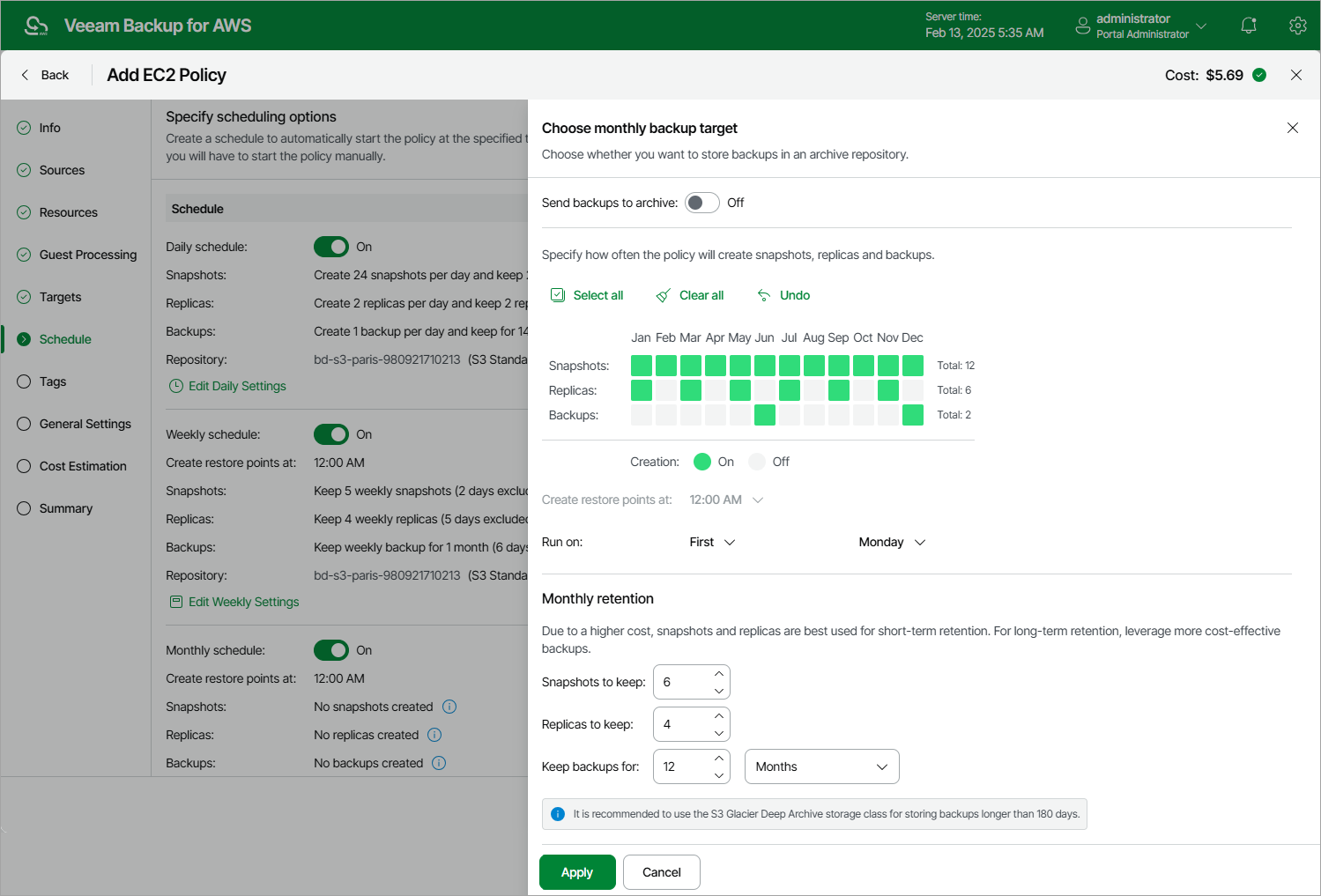 Veeam Backup for AWS

Server time:
Feb 13, 2025 5:35 AM

administrator
Portal Administrator

Back

Add EC2 Policy

Cost: $5.69

Info
Sources
Resources
Guest Processing
Targets
Schedule
Tags
General Settings
Cost Estimation
Summary

Specify scheduling options

Create a schedule to automatically start the policy at the specified t you will have to start the policy manually.

Schedule

Daily schedule: On
Snapshots: Create 24 snapshots per day and keep
Replicas: Create 2 replicas per day and keep 2 rep
Backups: Create 1 backup per day and keep for 14
Repository: bd-s3-paris-980921710213 (S3 Standa
Edit Daily Settings

Weekly schedule: On
Create restore points at: 12:00 AM
Snapshots: Keep 5 weekly snapshots (2 days exclu
Replicas: Keep 4 weekly replicas (5 days excluded
Backups: Keep weekly backup for 1 month (6 days
Repository: bd-s3-paris-980921710213 (S3 Standa
Edit Weekly Settings

Monthly schedule: On
Create restore points at: 12:00 AM
Snapshots: No snapshots created
Replicas: No replicas created
Backups: No backups created

Choose monthly backup target

Choose whether you want to store backups in an archive repository.

Send backups to archive: Off

Specify how often the policy will create snapshots, replicas and backups.

Select all Clear all Undo

Jan Feb Mar Apr May Jun Jul Aug Sep Oct Nov Dec
Snapshots: Total: 12
Replicas: Total: 6
Backups: Total: 2

Creation: On Off

Create restore points at: 12:00 AM

Run on: First Monday

Monthly retention

Due to a higher cost, snapshots and replicas are best used for short-term retention. For long-term retention, leverage more cost-effective backups.

Snapshots to keep: 6
Replicas to keep: 4
Keep backups for: 12 Months

It is recommended to use the S3 Glacier Deep Archive storage class for storing backups longer than 180 days.

Apply Cancel