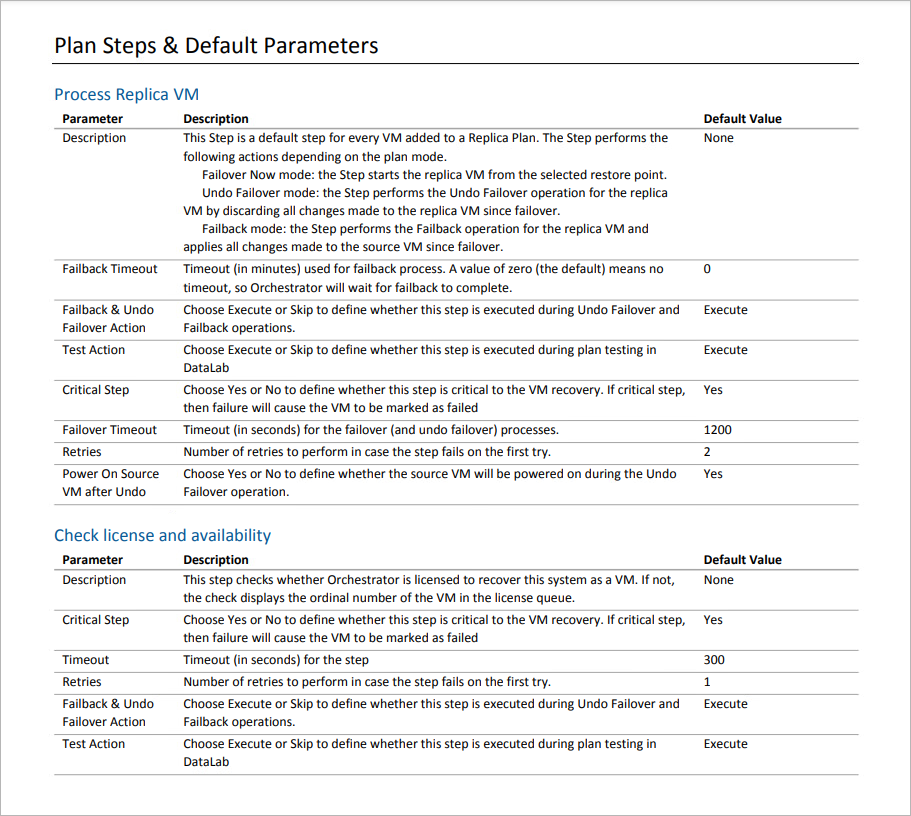 Plan Steps & Default Parameters

Process Replica VM

| Parameter | Description | Default Value |
|---|---|---|
| Description | This Step is a default step for every VM added to a Replica Plan. The Step performs the following actions depending on the plan mode. Failover Now mode: the Step starts the replica VM from the selected restore point. Undo Failover mode: the Step performs the Undo Failover operation for the replica VM by discarding all changes made to the replica VM since failover. Failback mode: the Step performs the Failback operation for the replica VM and applies all changes made to the source VM since failover. | None |
| Failback Timeout | Timeout (in minutes) used for failback process. A value of zero (the default) means no timeout, so Orchestrator will wait for failback to complete. | 0 |
| Failback & Undo Failover Action | Choose Execute or Skip to define whether this step is executed during Undo Failover and Failback operations. | Execute |
| Test Action | Choose Execute or Skip to define whether this step is executed during plan testing in DataLab | Execute |
| Critical Step | Choose Yes or No to define whether this step is critical to the VM recovery. If critical step, then failure will cause the VM to be marked as failed | Yes |
| Failover Timeout | Timeout (in seconds) for the failover (and undo failover) processes. | 1200 |
| Retries | Number of retries to perform in case the step fails on the first try. | 2 |
| Power On Source VM after Undo | Choose Yes or No to define whether the source VM will be powered on during the Undo Failover operation. | Yes |

Check license and availability

| Parameter | Description | Default Value |
|---|---|---|
| Description | This step checks whether Orchestrator is licensed to recover this system as a VM. If not, the check displays the ordinal number of the VM in the license queue. | None |
| Critical Step | Choose Yes or No to define whether this step is critical to the VM recovery. If critical step, then failure will cause the VM to be marked as failed | Yes |
| Timeout | Timeout (in seconds) for the step | 300 |
| Retries | Number of retries to perform in case the step fails on the first try. | 1 |
| Failback & Undo Failover Action | Choose Execute or Skip to define whether this step is executed during Undo Failover and Failback operations. | Execute |
| Test Action | Choose Execute or Skip to define whether this step is executed during plan testing in DataLab | Execute |